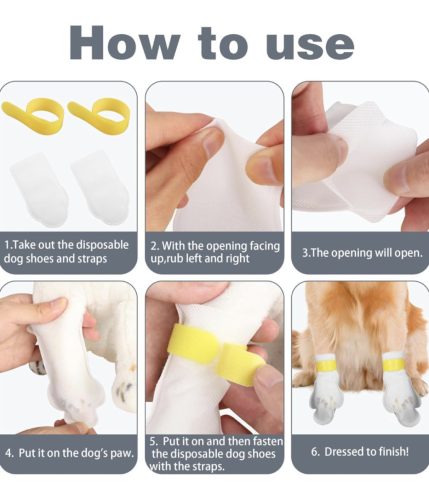 How to use

1.Take out the disposable dog shoes and straps

2. With the opening facing up,rub left and right

3.The opening will open.

4. Put it on the dog's paw.

5. Put it on and then fasten the disposable dog shoes with the straps.

6. Dressed to finish!